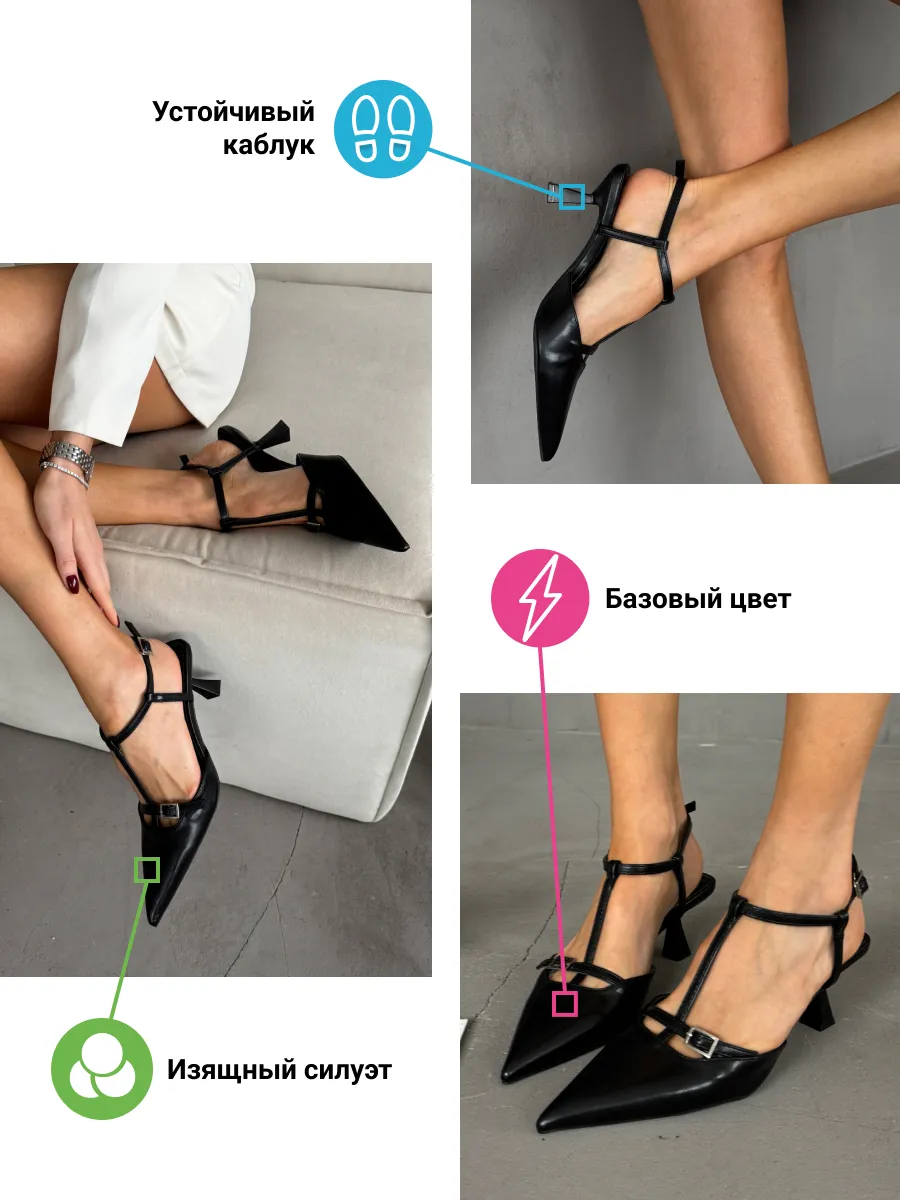 Устойчивый каблук

Базовый цвет

Изящный силуэт